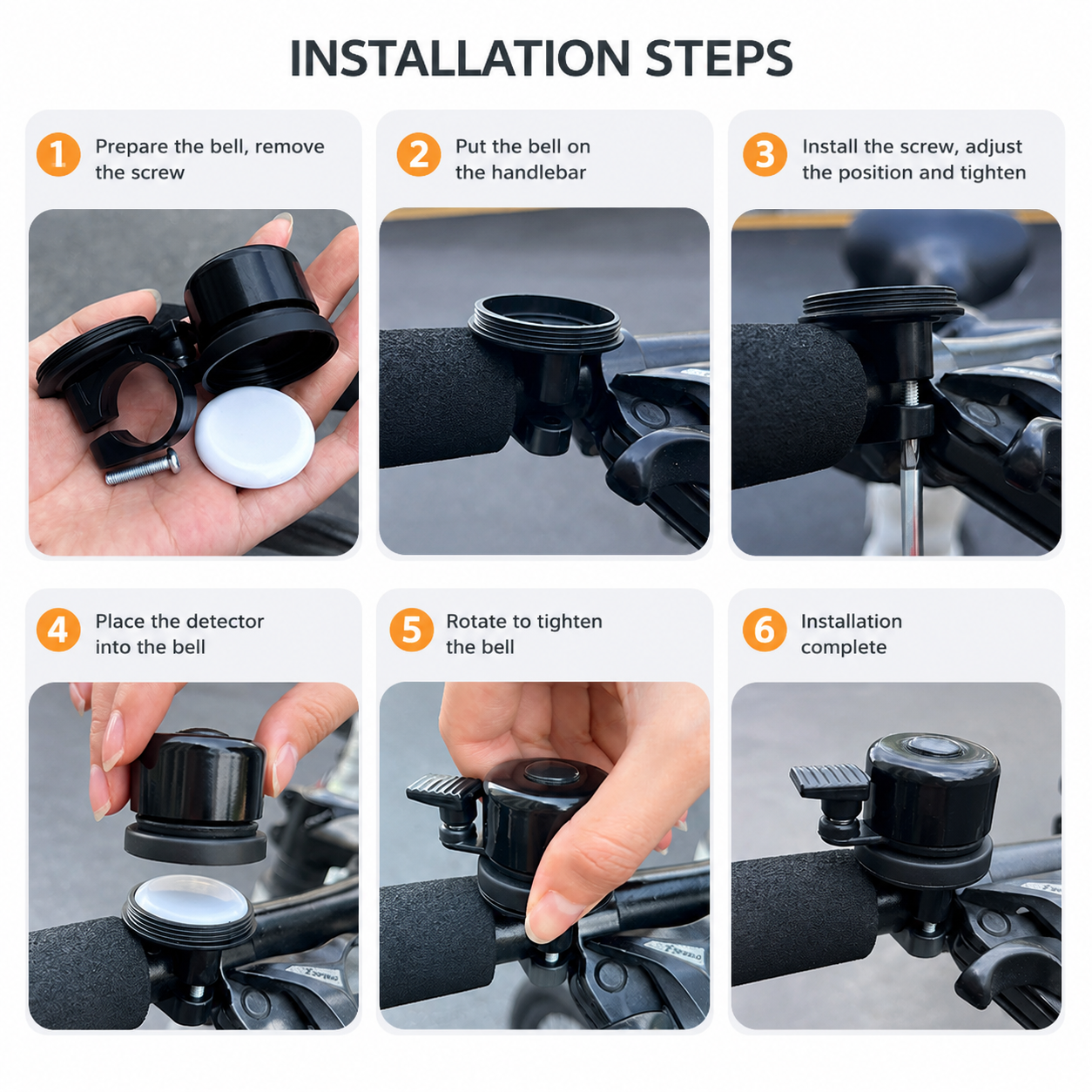 INSTALLATION STEPS

1 Prepare the bell, remove the screw

2 Put the bell on the handlebar

3 Install the screw, adjust the position and tighten

4 Place the detector into the bell

5 Rotate to tighten the bell

6 Installation complete